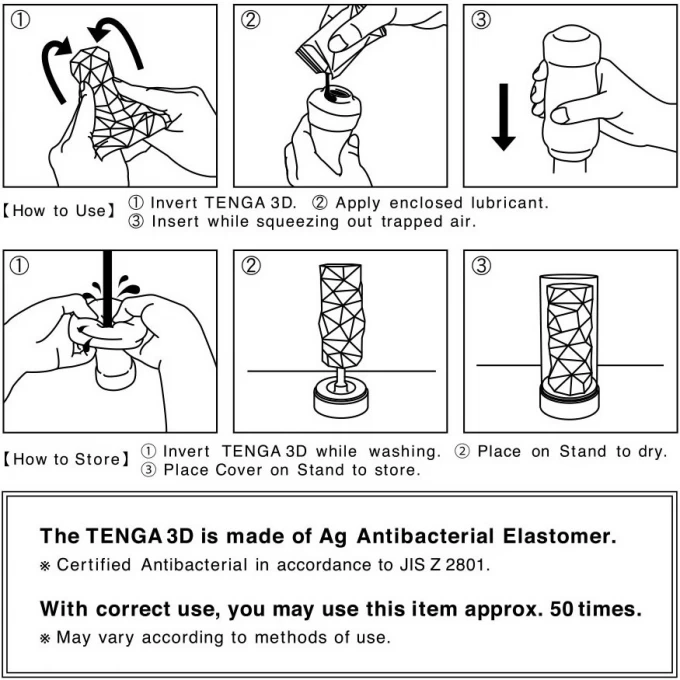 ①

②

③

【How to Use】 ① Invert TENGA 3D. ② Apply enclosed lubricant.
③ Insert while squeezing out trapped air.

①

②

③

【How to Store】 ① Invert TENGA 3D while washing. ② Place on Stand to dry.
③ Place Cover on Stand to store.

The TENGA 3D is made of Ag Antibacterial Elastomer.

※ Certified Antibacterial in accordance to JIS Z 2801.

With correct use, you may use this item approx. 50 times.

※ May vary according to methods of use.